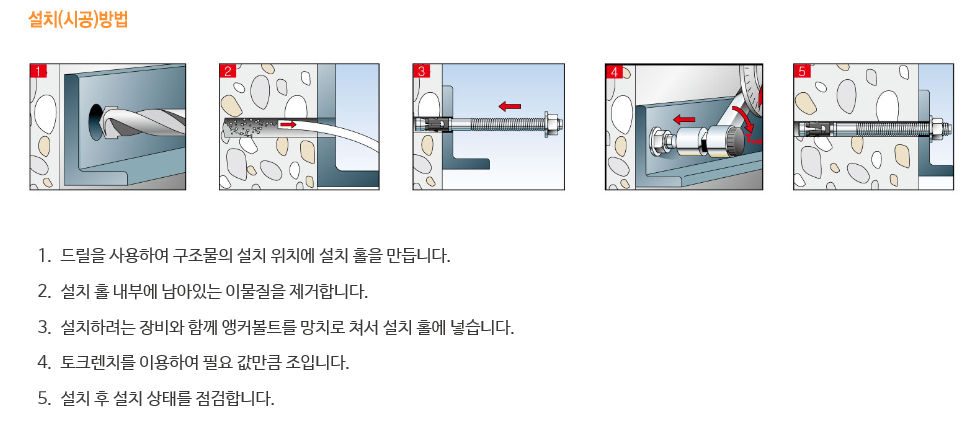 설치(시공)방법

1

2

3

4

5

1. 드릴을 사용하여 구조물의 설치 위치에 설치 홀을 만듭니다.

2. 설치 홀 내부에 남아있는 이물질을 제거합니다.

3. 설치하려는 장비와 함께 앵커볼트를 망치로 쳐서 설치 홀에 넣습니다.

4. 토크렌치를 이용하여 필요 값만큼 조입니다.

5. 설치 후 설치 상태를 점검합니다.