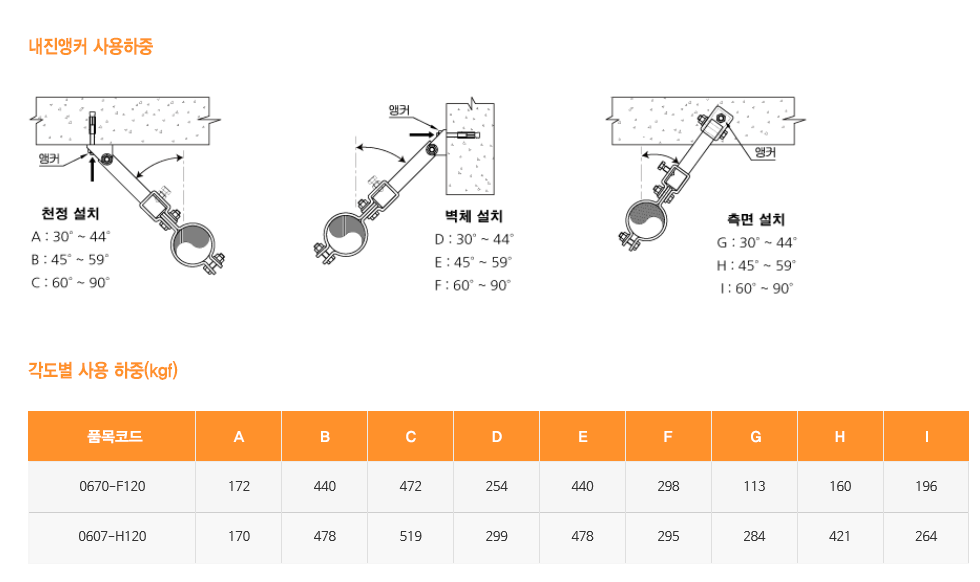 내진앵커 사용하중

앵커

천정 설치
A : 30° ~ 44°
B : 45° ~ 59°
C : 60° ~ 90°

앵커

벽체 설치
D : 30° ~ 44°
E : 45° ~ 59°
F : 60° ~ 90°

앵커

측면 설치
G : 30° ~ 44°
H : 45° ~ 59°
I : 60° ~ 90°

각도별 사용 하중(kgf)

| 품목코드 | A | B | C | D | E | F | G | H | I |
|---|---|---|---|---|---|---|---|---|---|
| 0670-F120 | 172 | 440 | 472 | 254 | 440 | 298 | 113 | 160 | 196 |
| 0607-H120 | 170 | 478 | 519 | 299 | 478 | 295 | 284 | 421 | 264 |