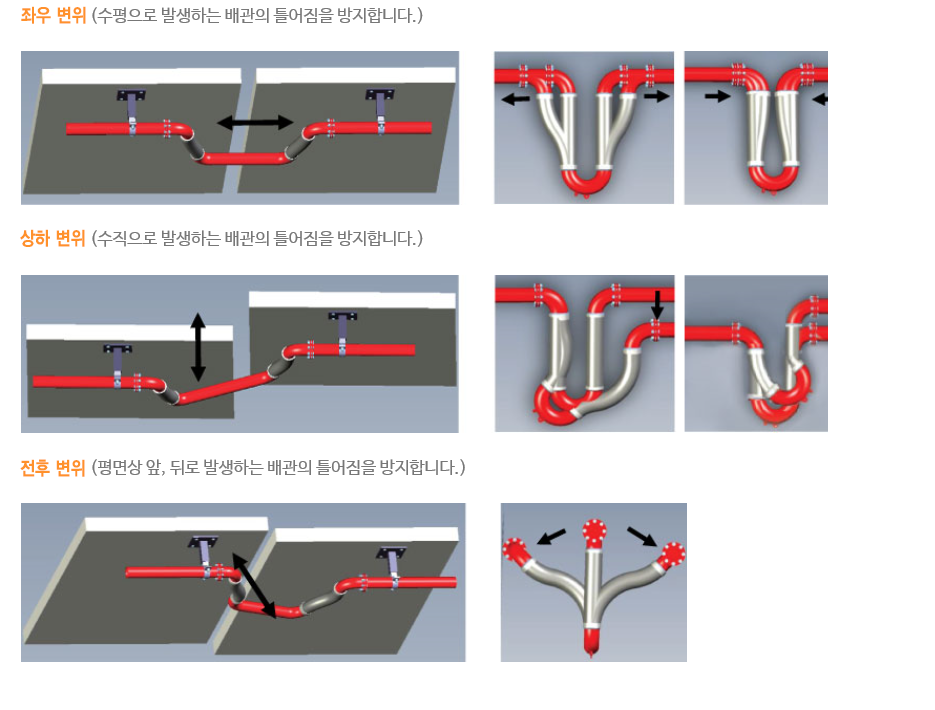 좌우 변위 (수평으로 발생하는 배관의 틀어짐을 방지합니다.)

상하 변위 (수직으로 발생하는 배관의 틀어짐을 방지합니다.)

전후 변위 (평면상 앞, 뒤로 발생하는 배관의 틀어짐을 방지합니다.)