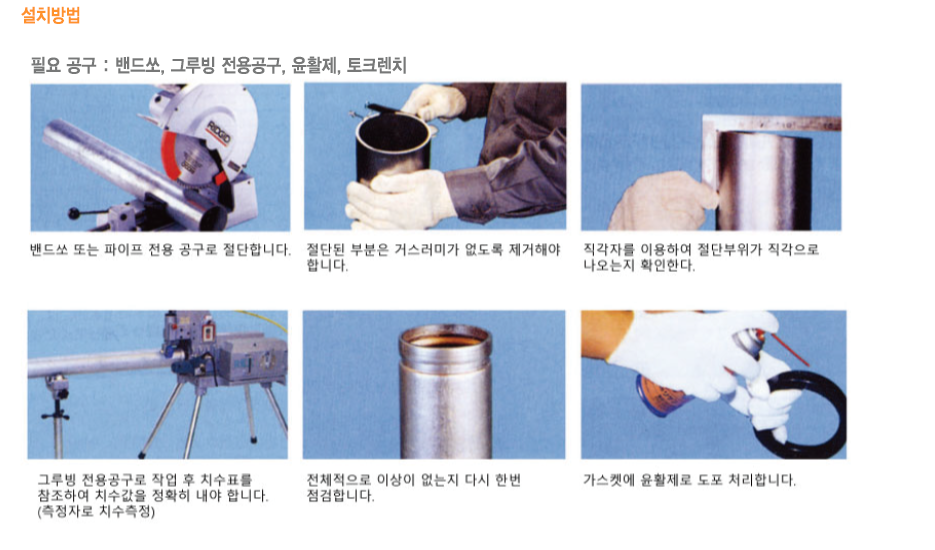 설치방법

필요 공구 : 밴드쏘, 그루빙 전용공구, 윤활제, 토크렌치

RIDGID

밴드쏘 또는 파이프 전용 공구로 절단합니다.

절단된 부분은 거스러미가 없도록 제거해야 합니다.

직각자를 이용하여 절단부위가 직각으로 나오는지 확인한다.

그루빙 전용공구로 작업 후 치수표를 참조하여 치수값을 정확히 내야 합니다. (측정자로 치수측정)

전체적으로 이상이 없는지 다시 한번 점검합니다.

가스켓에 윤활제로 도포 처리합니다.